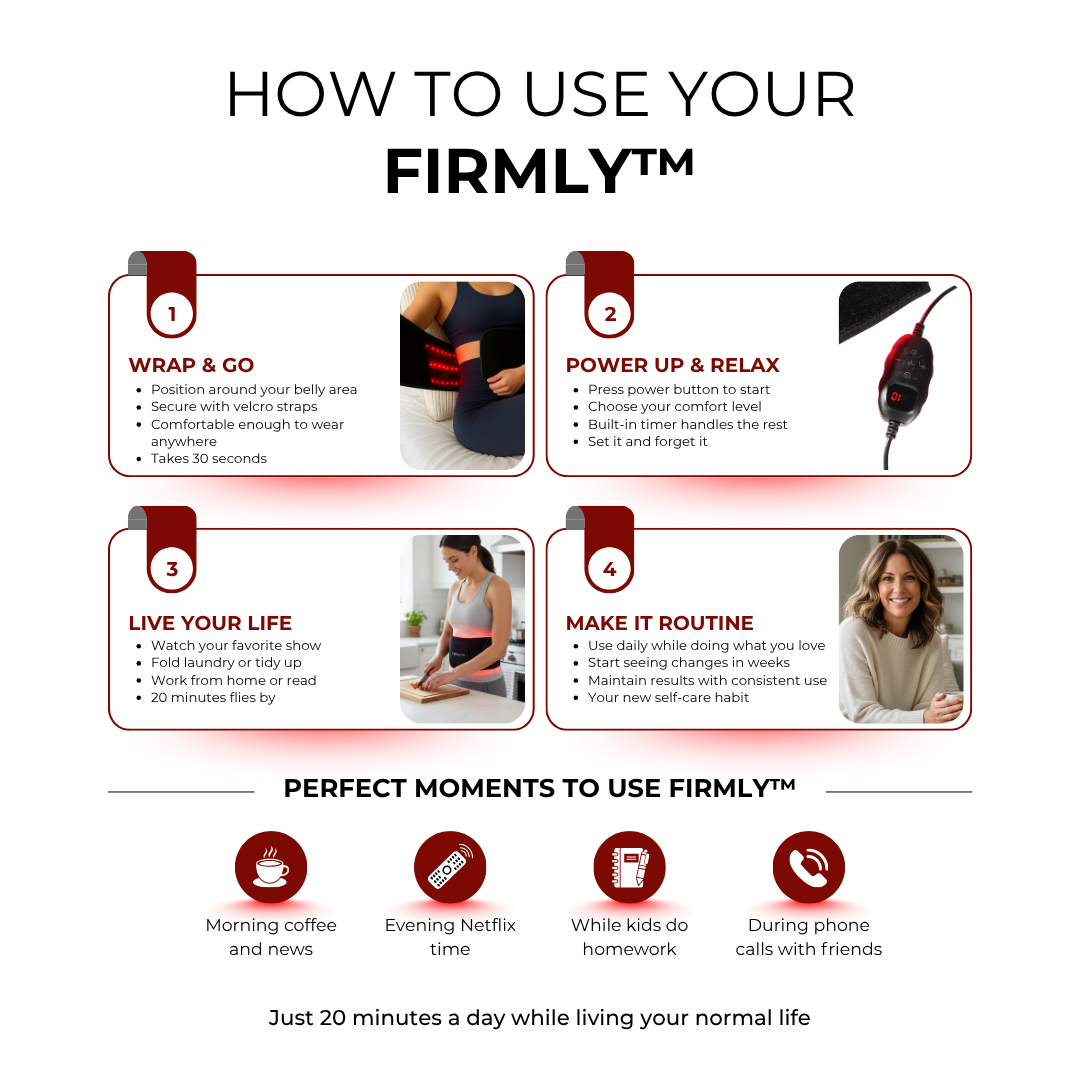 HOW TO USE YOUR
FIRMLY™

1
WRAP & GO
- Position around your belly area
- Secure with velcro straps
- Comfortable enough to wear anywhere
- Takes 30 seconds

2
POWER UP & RELAX
- Press power button to start
- Choose your comfort level
- Built-in timer handles the rest
- Set it and forget it

01

3
LIVE YOUR LIFE
- Watch your favorite show
- Fold laundry or tidy up
- Work from home or read
- 20 minutes flies by

4
MAKE IT ROUTINE
- Use daily while doing what you love
- Start seeing changes in weeks
- Maintain results with consistent use
- Your new self-care habit

PERFECT MOMENTS TO USE FIRMLY™

Morning coffee and news

Evening Netflix time

While kids do homework

During phone calls with friends

Just 20 minutes a day while living your normal life